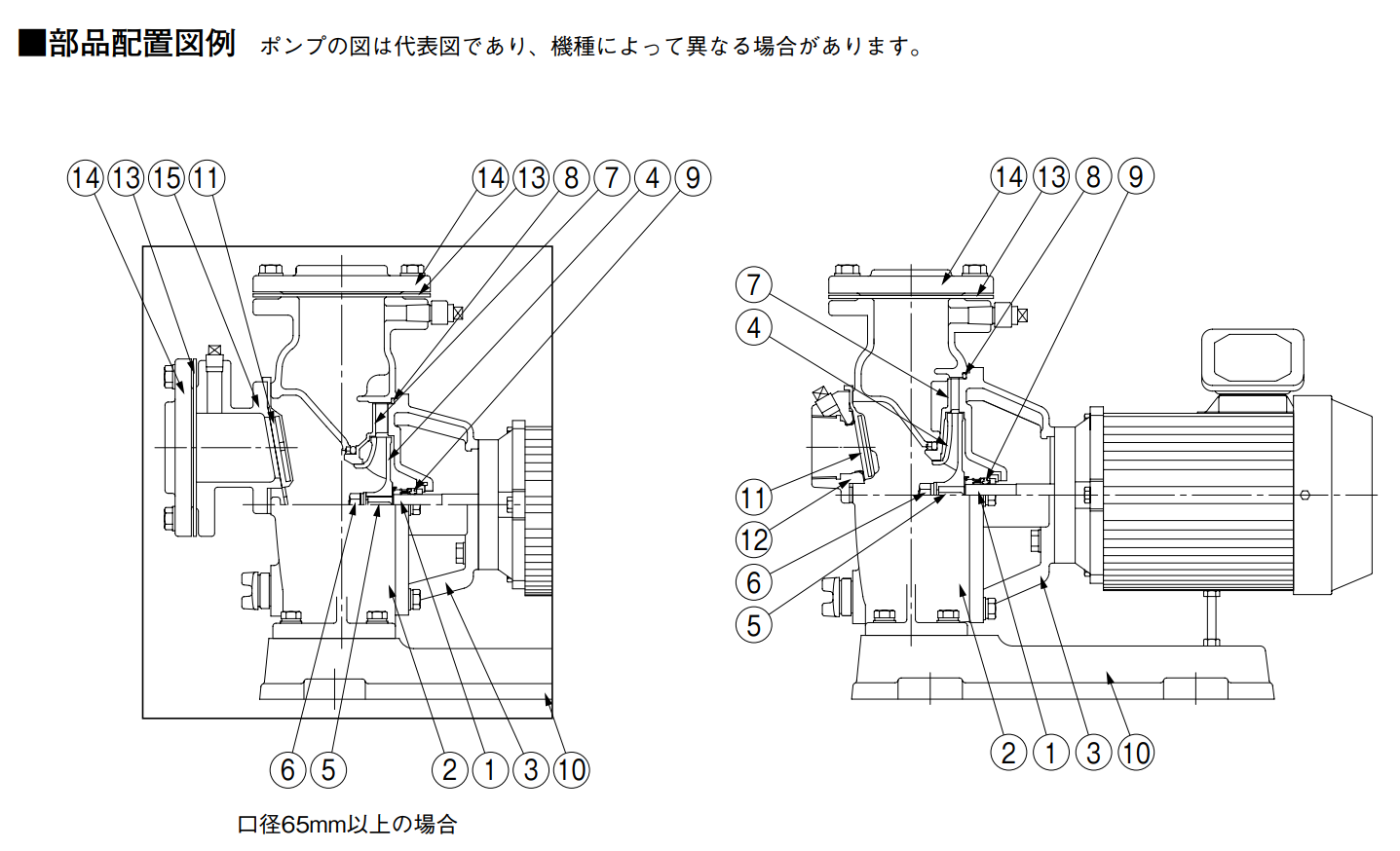 ■部品配置図例 ポンプの図は代表図であり、機種によって異なる場合があります。

14 13 15 11

14 13 8 7 4 9

6 5

2 1 3 10

口径65mm以上の場合

14 13 8 9

7

4

11

12

6

5

2 1 3 10